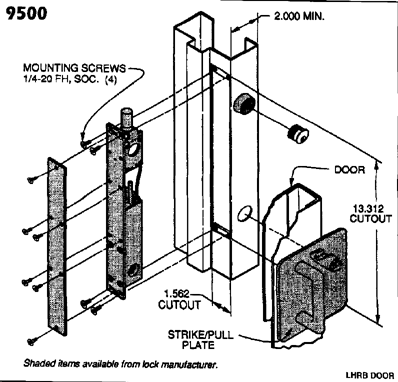 9500

2.000 MIN.

MOUNTING SCREWS
1/4-20 FH, SOC. (4)

DOOR

13.312
CUTOUT

1.562
CUTOUT

STRIKE/PULL
PLATE

Shaded items available from lock manufacturer.

LHRB DOOR